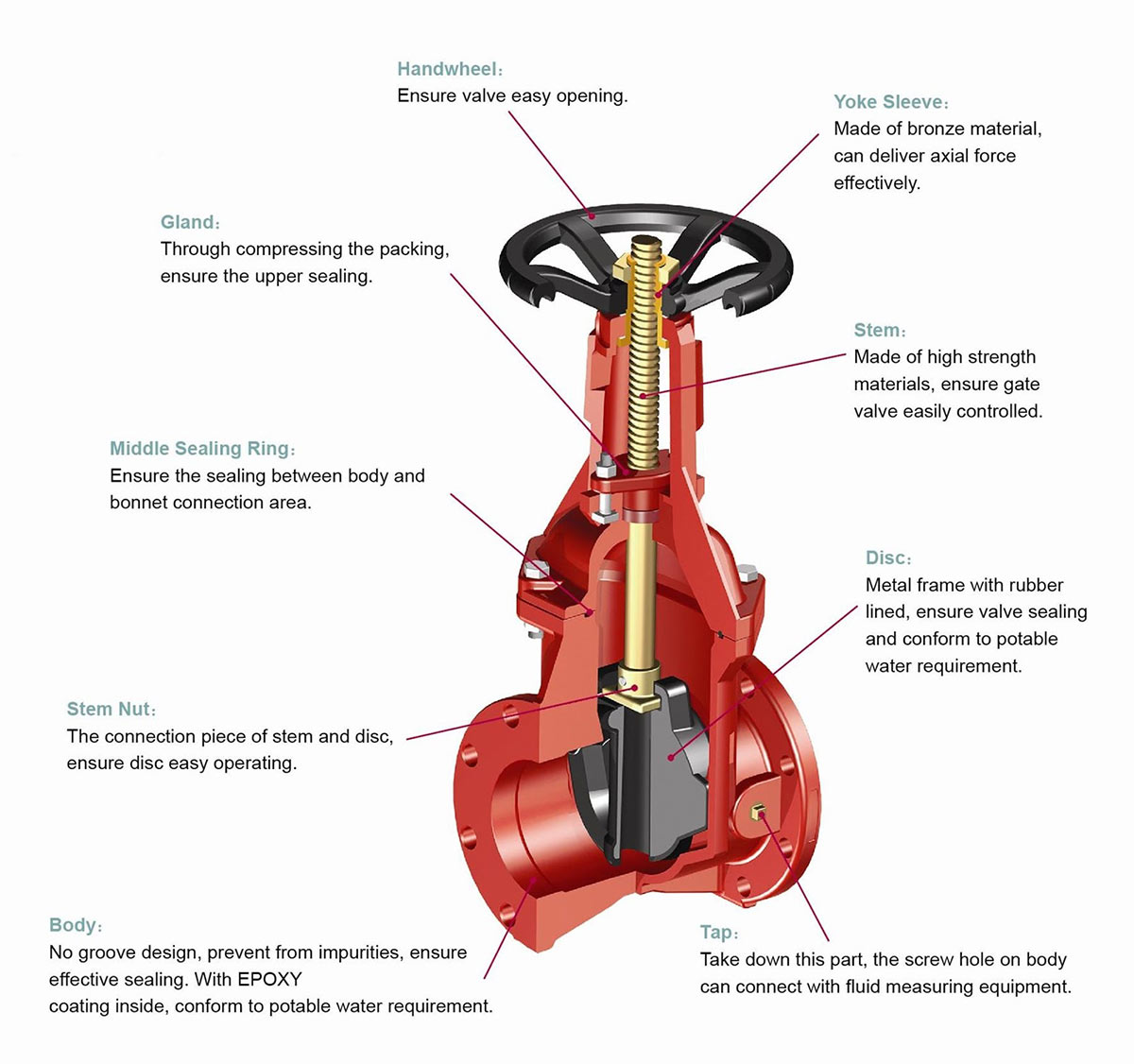 Handwheel：
Ensure valve easy opening.

Yoke Sleeve：
Made of bronze material, can deliver axial force effectively.

Gland：
Through compressing the packing, ensure the upper sealing.

Stem：
Made of high strength materials, ensure gate valve easily controlled.

Middle Sealing Ring：
Ensure the sealing between body and bonnet connection area.

Disc：
Metal frame with rubber lined, ensure valve sealing and conform to potable water requirement.

Stem Nut：
The connection piece of stem and disc, ensure disc easy operating.

Body：
No groove design, prevent from impurities, ensure effective sealing. With EPOXY
coating inside, conform to potable water requirement.

Tap：
Take down this part, the screw hole on body can connect with fluid measuring equipment.